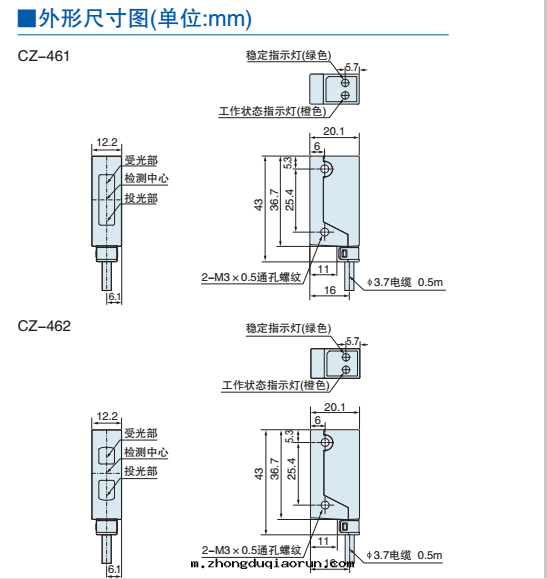 ■外形尺寸图(单位:mm)

CZ-461

稳定指示灯(绿色)
5.7
工作状态指示灯(橙色)

12.2
受光部
检测中心
投光部
6.1

20.1
6
5.3
43
36.7
25.4
2-M3×0.5通孔螺纹
11
16
ϕ3.7电缆 0.5m

CZ-462

稳定指示灯(绿色)
5.7
工作状态指示灯(橙色)

12.2
受光部
检测中心
投光部
6.1

20.1
6
5.3
43
36.7
25.4
2-M3×0.5通孔螺纹
11
16
ϕ3.7电缆 0.5m

m.zhongduqiaorun.com